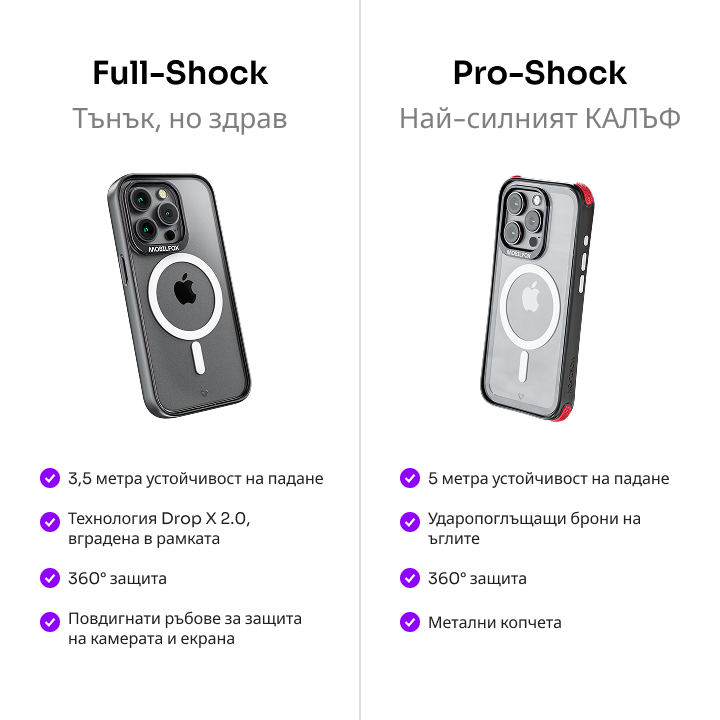 Full-Shock
Тънък, но здрав

MOBILFOX

3,5 метра устойчивост на падане

Технология Drop X 2.0, вградена в рамката

360° защита

Повдигнати ръбове за защита на камерата и екрана

Pro-Shock
Най-силният КАЛЪФ

MOBILFOX

5 метра устойчивост на падане

Ударопоглъщащи брони на ъглите

360° защита

Метални копчета